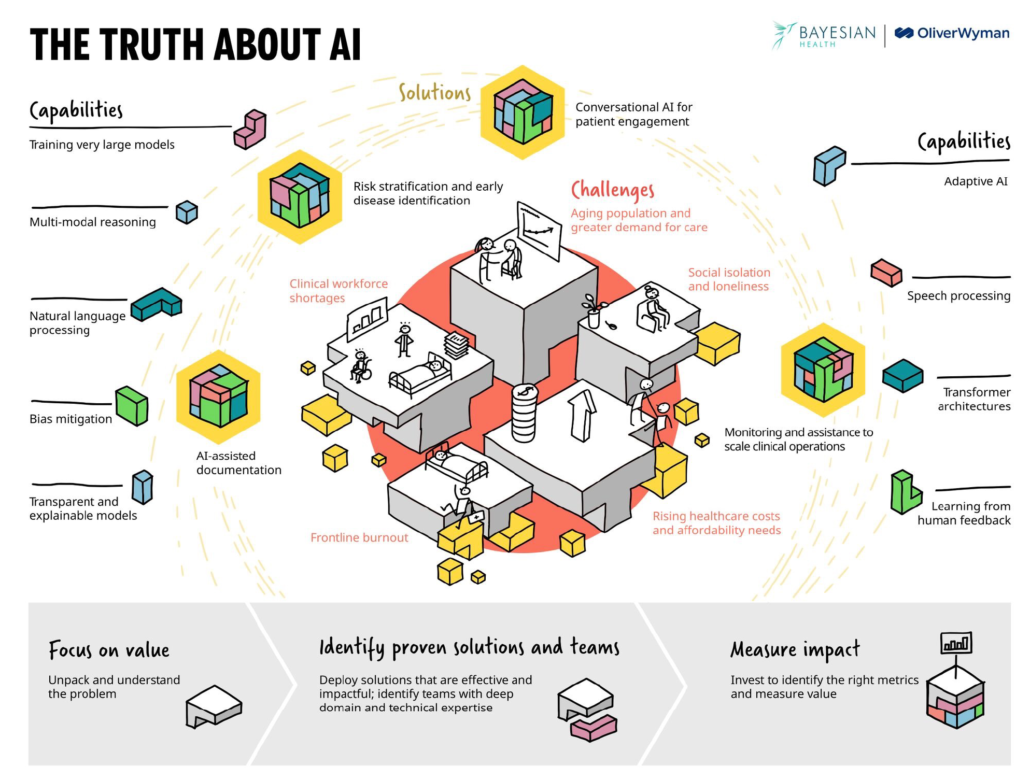 THE TRUTH ABOUT AI

BAYESIAN HEALTH | OliverWyman

Capabilities

Training very large models

Multi-modal reasoning

Natural language processing

Bias mitigation

Transparent and explainable models

Solutions

Conversational AI for patient engagement

Risk stratification and early disease identification

AI-assisted documentation

Monitoring and assistance to scale clinical operations

Challenges

Aging population and greater demand for care

Clinical workforce shortages

Social isolation and loneliness

Frontline burnout

Rising healthcare costs and affordability needs

Capabilities

Adaptive AI

Speech processing

Transformer architectures

Learning from human feedback

Focus on value

Unpack and understand the problem

Identify proven solutions and teams

Deploy solutions that are effective and impactful; identify teams with deep domain and technical expertise

Measure impact

Invest to identify the right metrics and measure value